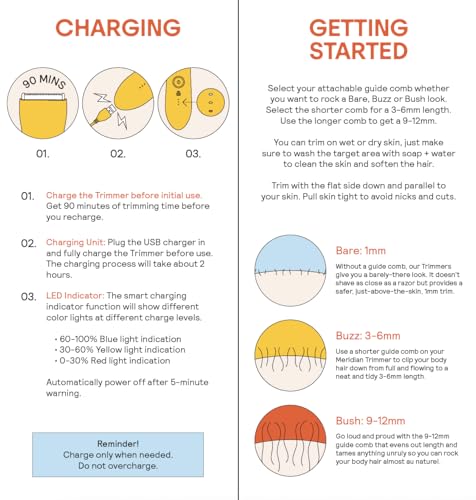 CHARGING

90 MINS

01.

02.

03.

01. Charge the Trimmer before initial use. Get 90 minutes of trimming time before you recharge.

02. Charging Unit: Plug the USB charger in and fully charge the Trimmer before use. The charging process will take about 2 hours.

03. LED Indicator: The smart charging indicator function will show different color lights at different charge levels.

• 60-100% Blue light indication
• 30-60% Yellow light indication
• 0-30% Red light indication

Automatically power off after 5-minute warning.

Reminder!
Charge only when needed.
Do not overcharge.

GETTING STARTED

Select your attachable guide comb whether you want to rock a Bare, Buzz or Bush look. Select the shorter comb for a 3-6mm length. Use the longer comb to get a 9-12mm.

You can trim on wet or dry skin, just make sure to wash the target area with soap + water to clean the skin and soften the hair.

Trim with the flat side down and parallel to your skin. Pull skin tight to avoid nicks and cuts.

Bare: 1mm

Without a guide comb, our Trimmers give you a barely-there look. It doesn't shave as close as a razor but provides a safer, just-above-the-skin, 1mm trim.

Buzz: 3-6mm

Use a shorter guide comb on your Meridian Trimmer to clip your body hair down from full and flowing to a neat and tidy 3-6mm length.

Bush: 9-12mm

Go loud and proud with the 9-12mm guide comb that evens out length and tames anything unruly so you can rock your body hair almost au naturel.